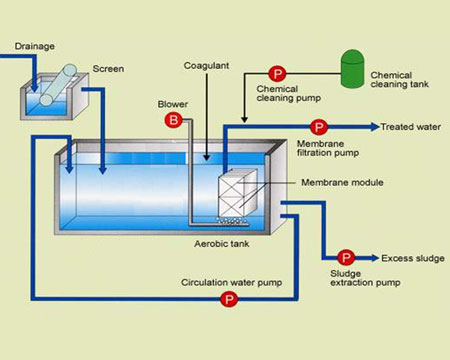 Drainage

Screen

Coagulant

P

Chemical cleaning pump

Chemical cleaning tank

Blower

B

P

Treated water

Membrane filtration pump

Membrane module

Aerobic tank

P

Excess sludge

Sludge extraction pump

Circulation water pump

P